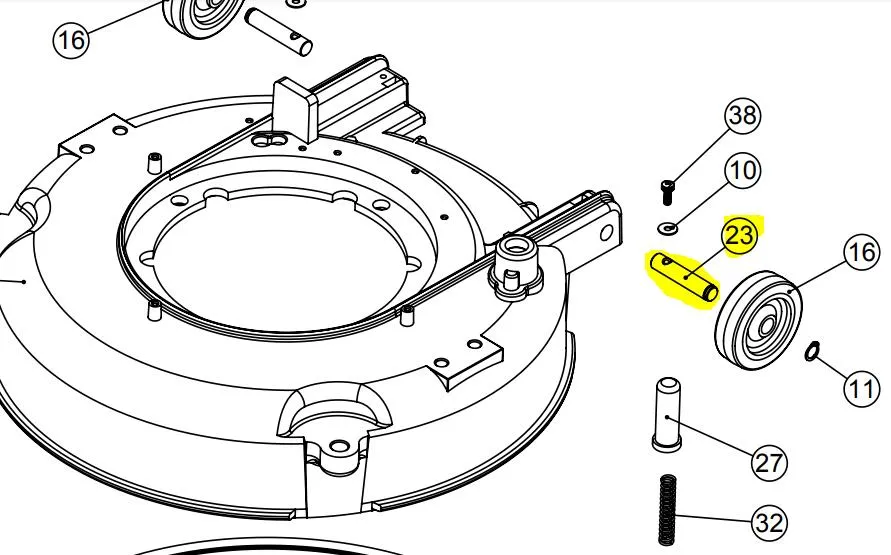 16
38
10
23
16
11
27
32